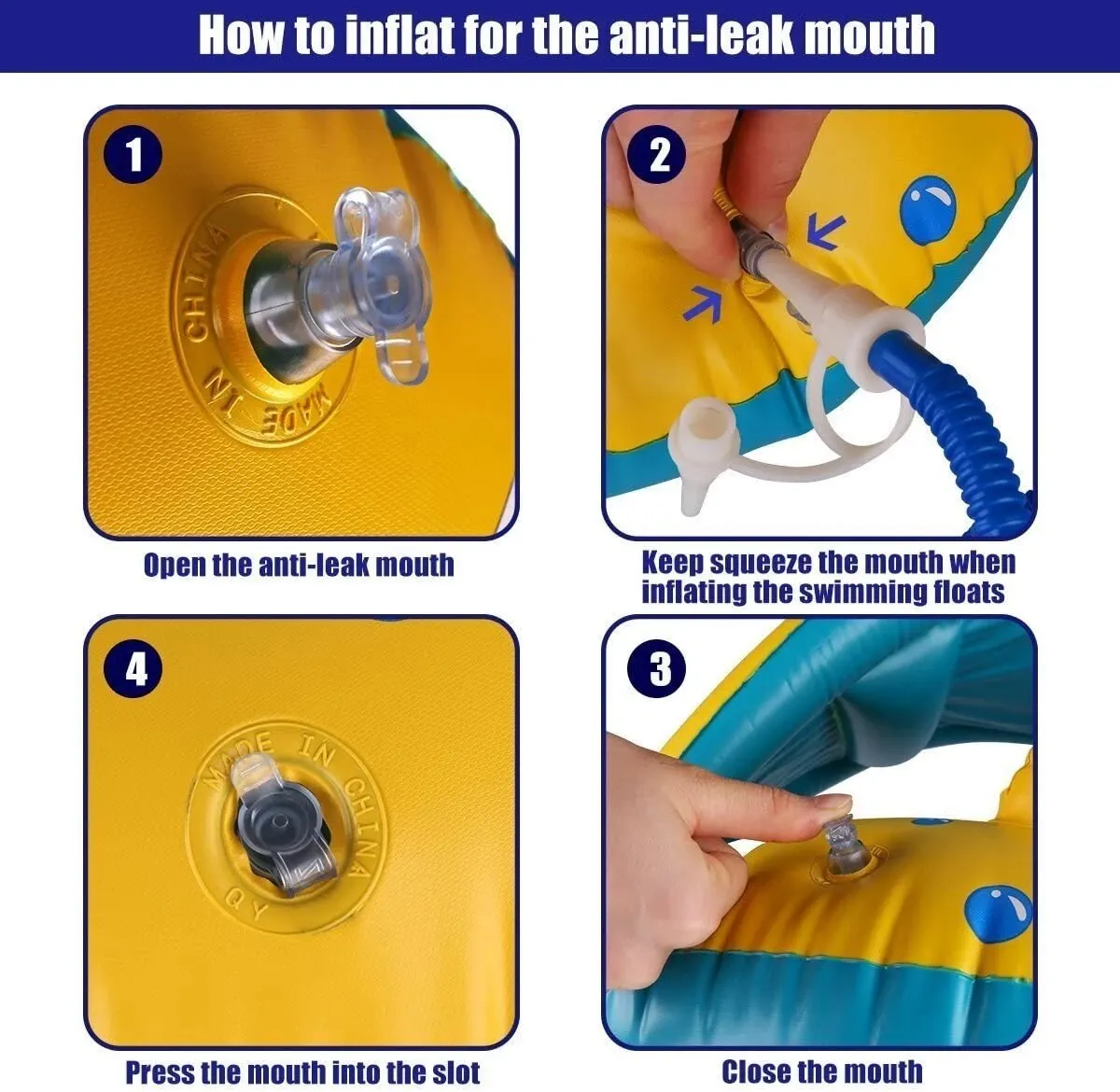 How to inflat for the anti-leak mouth

1

MADE IN CHINA

Open the anti-leak mouth

2

Keep squeeze the mouth when inflating the swimming floats

4

MADE IN CHINA QY

Press the mouth into the slot

3

Close the mouth