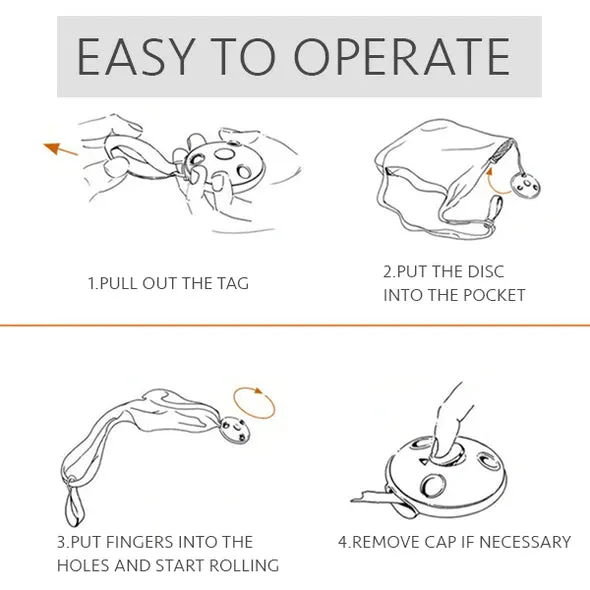 EASY TO OPERATE

1.PULL OUT THE TAG

2.PUT THE DISC INTO THE POCKET

3.PUT FINGERS INTO THE HOLES AND START ROLLING

4.REMOVE CAP IF NECESSARY